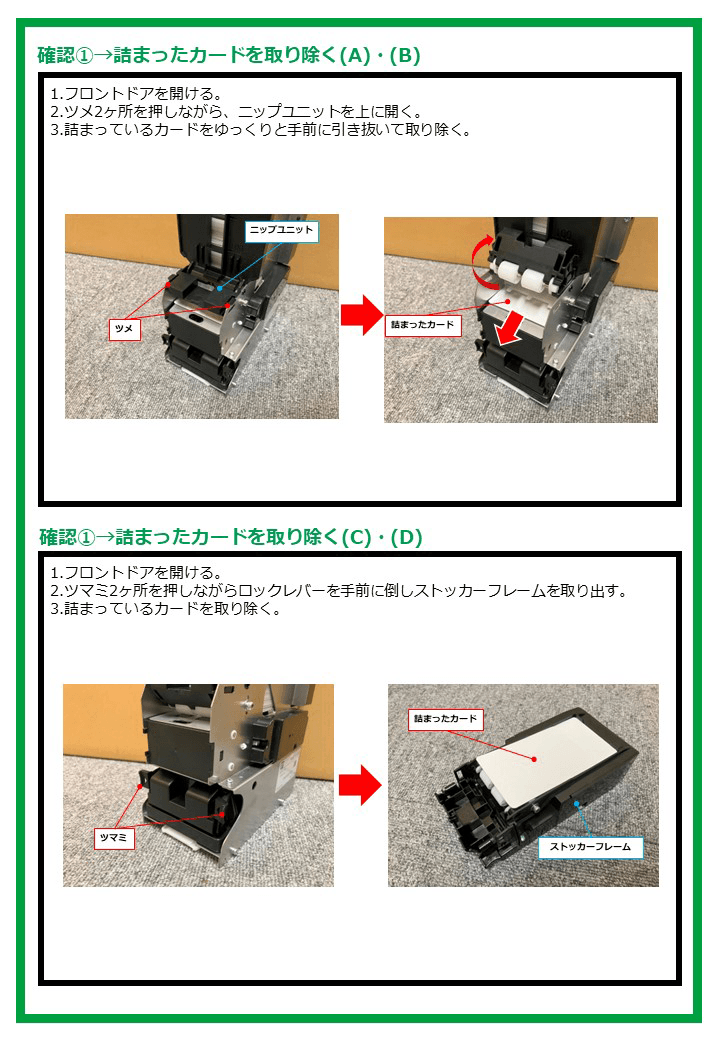 確認①→詰まったカードを取り除く(A)・(B)

1.フロントドアを開ける。
2.ツメ2ヶ所を押しながら、ニップユニットを上に開く。
3.詰まっているカードをゆっくりと手前に引き抜いて取り除く。

ニップユニット

ツメ

詰まったカード

確認①→詰まったカードを取り除く(C)・(D)

1.フロントドアを開ける。
2.ツマミ2ヶ所を押しながらロックレバーを手前に倒しストッカーフレームを取り出す。
3.詰まっているカードを取り除く。

ツマミ

詰まったカード

ストッカーフレーム