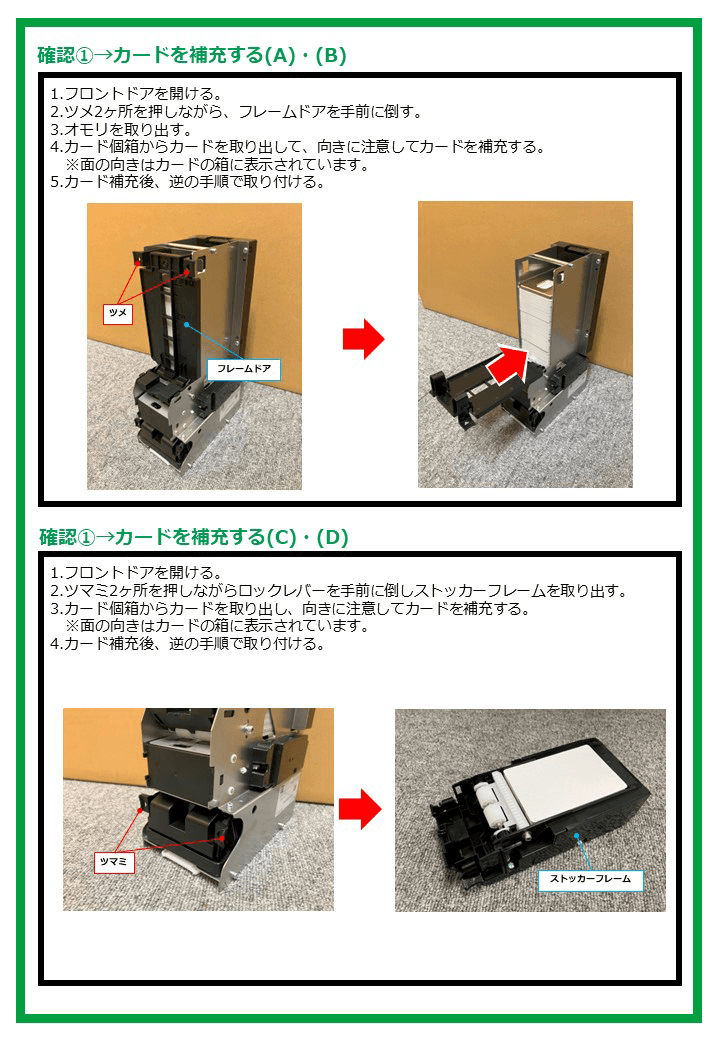 確認①→カードを補充する(A)・(B)

1.フロントドアを開ける。
2.ツメ2ヶ所を押しながら、フレームドアを手前に倒す。
3.オモリを取り出す。
4.カード個箱からカードを取り出して、向きに注意してカードを補充する。
※面の向きはカードの箱に表示されています。
5.カード補充後、逆の手順で取り付ける。

ツメ

フレームドア

確認①→カードを補充する(C)・(D)

1.フロントドアを開ける。
2.ツマミ2ヶ所を押しながらロックレバーを手前に倒しストッカーフレームを取り出す。
3.カード個箱からカードを取り出し、向きに注意してカードを補充する。
※面の向きはカードの箱に表示されています。
4.カード補充後、逆の手順で取り付ける。

ツマミ

ストッカーフレーム