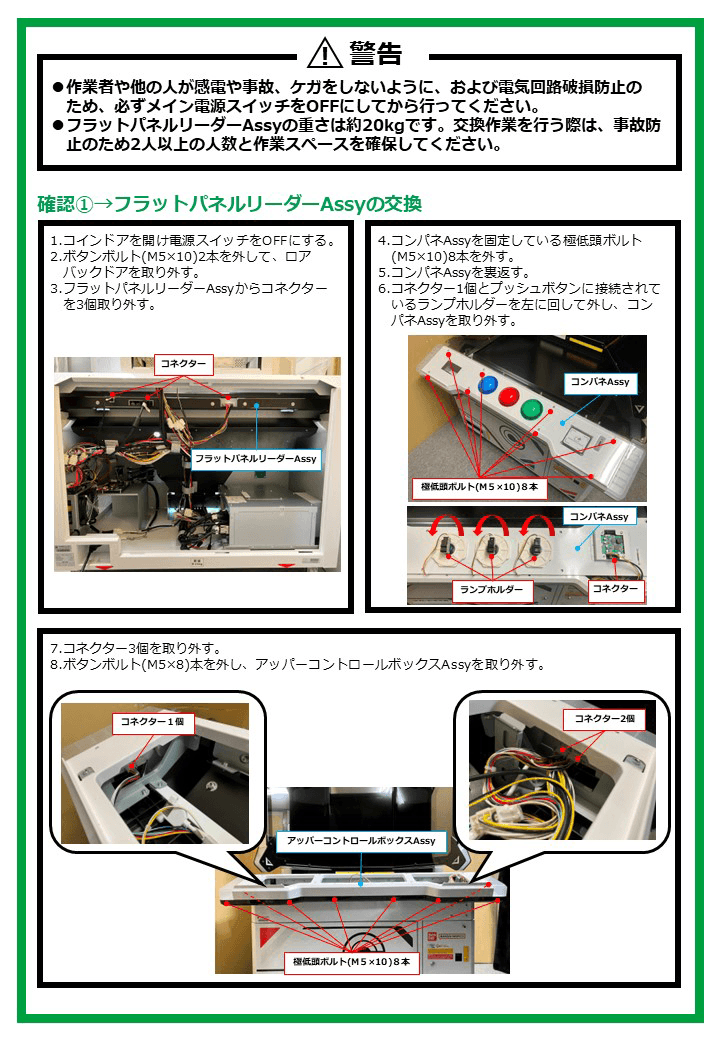 警告

●作業者や他の人が感電や事故、ケガをしないように、および電気回路破損防止のため、必ずメイン電源スイッチをOFFにしてから行ってください。
●フラットパネルリーダーAssyの重さは約20kgです。交換作業を行う際は、事故防止のため2人以上の人数と作業スペースを確保してください。

確認①→フラットパネルリーダーAssyの交換

1.コインドアを開け電源スイッチをOFFにする。
2.ボタンボルト(M5×10)2本を外して、ロアバックドアを取り外す。
3.フラットパネルリーダーAssyからコネクターを3個取り外す。

コネクター
フラットパネルリーダーAssy

4.コンパネAssyを固定している極低頭ボルト(M5×10)8本を外す。
5.コンパネAssyを裏返す。
6.コネクター1個とプッシュボタンに接続されているランプホルダーを左に回して外し、コンパネAssyを取り外す。

コンパネAssy
極低頭ボルト(M5×10)8本
コンパネAssy
ランプホルダー
コネクター

7.コネクター3個を取り外す。
8.ボタンボルト(M5×8)本を外し、アッパーコントロールボックスAssyを取り外す。

コネクター1個
コネクター2個
アッパーコントロールボックスAssy
極低頭ボルト(M5×10)8本